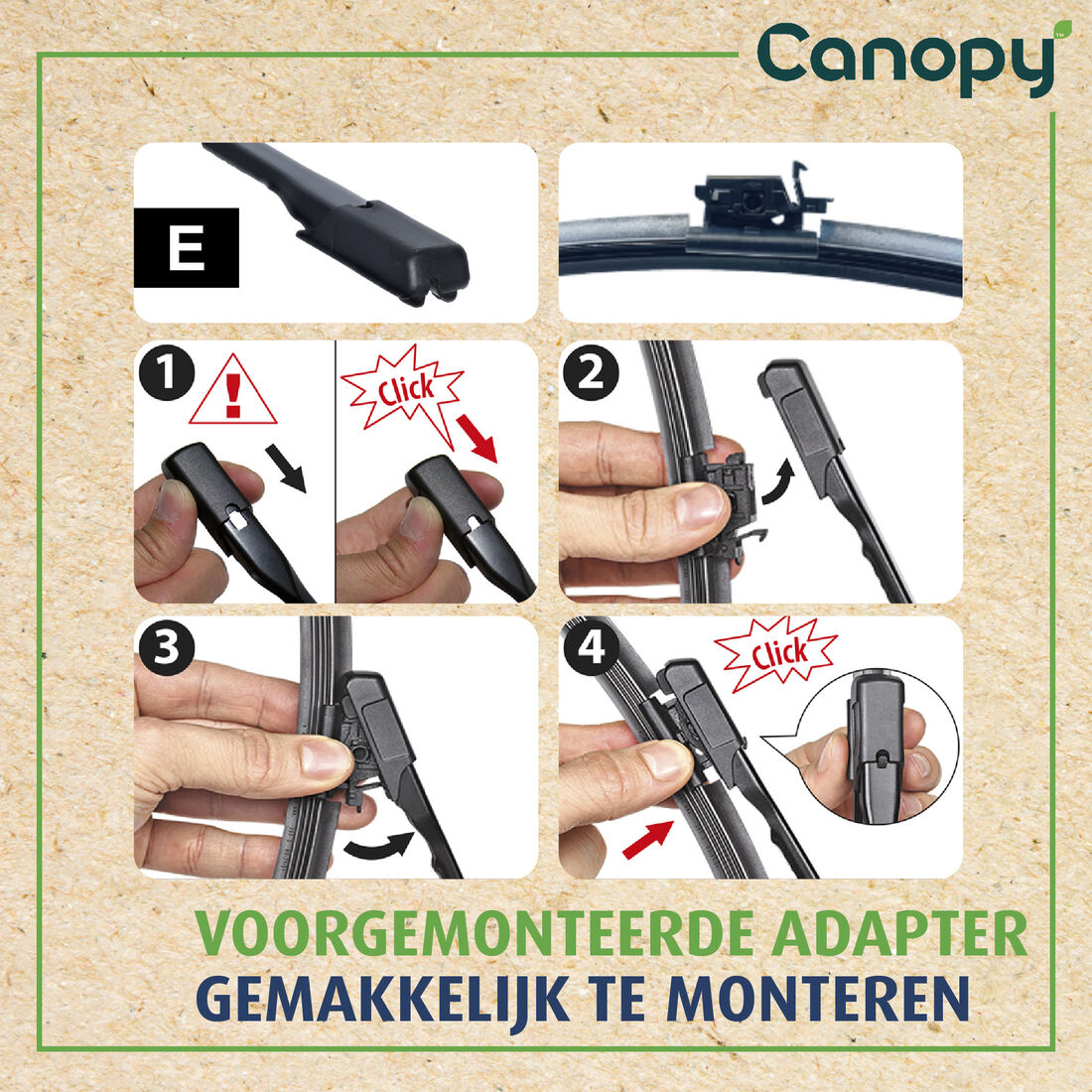 Canopy™

E

1

!

Click

2

3

4

Click

VOORGEMONTEERDE ADAPTER
GEMAKKELIJK TE MONTEREN